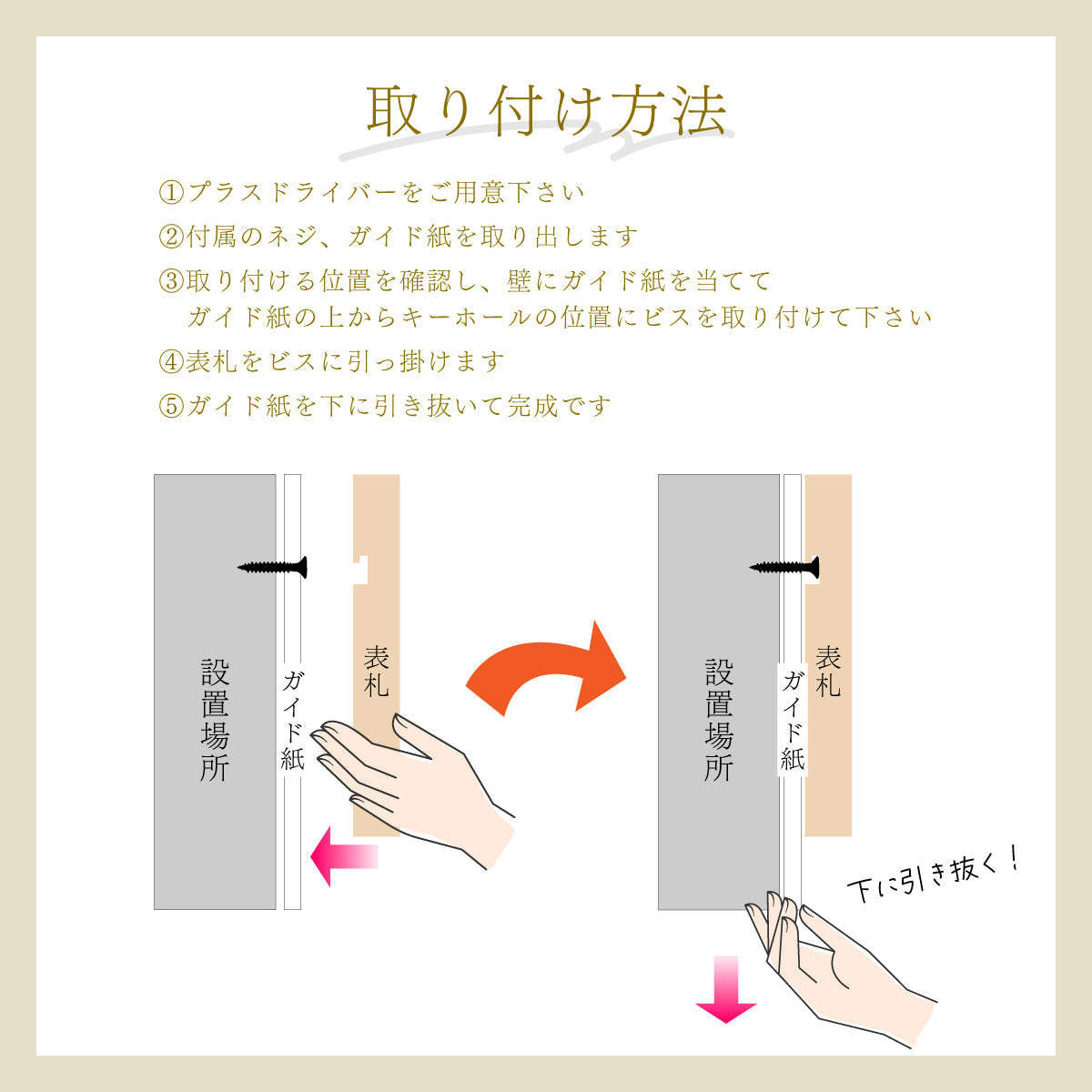 取り付け方法

①プラスドライバーをご用意下さい

②付属のネジ、ガイド紙を取り出します

③取り付ける位置を確認し、壁にガイド紙を当てて
ガイド紙の上からキーホールの位置にビスを取り付けて下さい

④表札をビスに引っ掛けます

⑤ガイド紙を下に引き抜いて完成です

設置場所
ガイド紙
表札

設置場所
ガイド紙
表札

下に引き抜く！