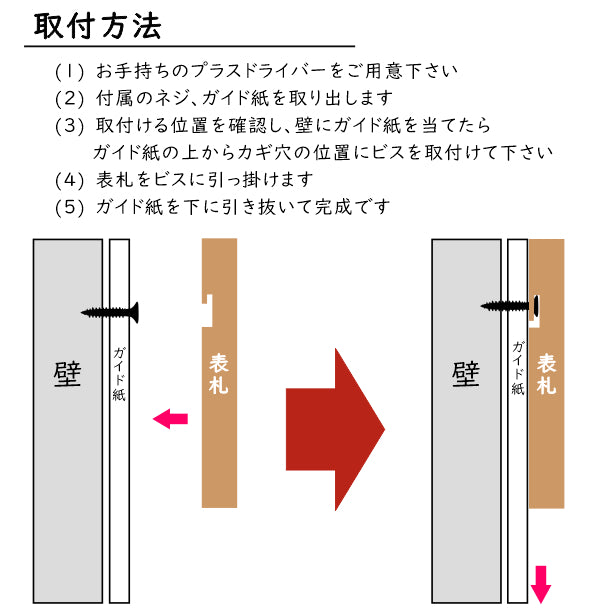 取付方法

(1) お手持ちのプラスドライバーをご用意下さい
(2) 付属のネジ、ガイド紙を取り出します
(3) 取付ける位置を確認し、壁にガイド紙を当てたら
ガイド紙の上からカギ穴の位置にビスを取付けて下さい
(4) 表札をビスに引っ掛けます
(5) ガイド紙を下に引き抜いて完成です

壁
ガイド紙
表札

壁
ガイド紙
表札