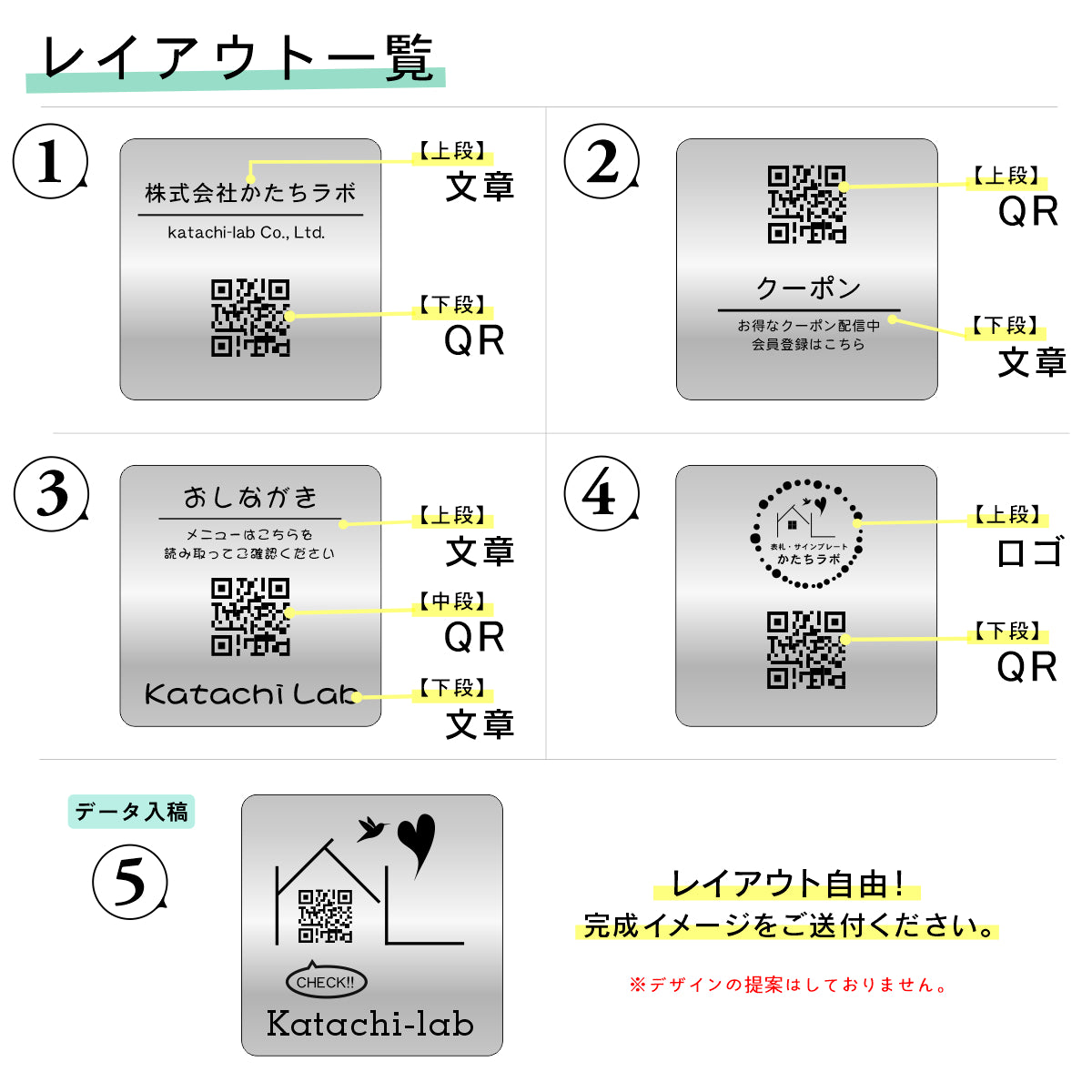 レイアウト一覧

1

株式会社かたちラボ
katachi-lab Co., Ltd.

【上段】
文章

【下段】
QR

2

クーポン
お得なクーポン配信中
会員登録はこちら

【上段】
QR

【下段】
文章

3

おしながき
メニューはこちらを
読み取ってご確認ください

Katachi Lab

【上段】
文章

【中段】
QR

【下段】
文章

4

表札・サインプレート
かたちラボ

【上段】
ロゴ

【下段】
QR

データ入稿

5

CHECK!!
Katachi-lab

レイアウト自由！
完成イメージをご送付ください。

※デザインの提案はしておりません。