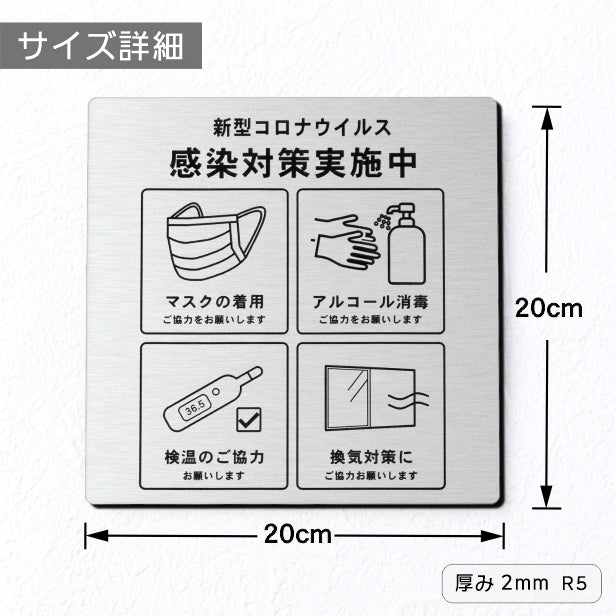 サイズ詳細

新型コロナウイルス
感染対策実施中

マスクの着用
ご協力をお願いします

アルコール消毒
ご協力をお願いします

36.5

検温のご協力
お願いします

換気対策に
ご協力お願いします

20cm

20cm

厚み 2mm R5