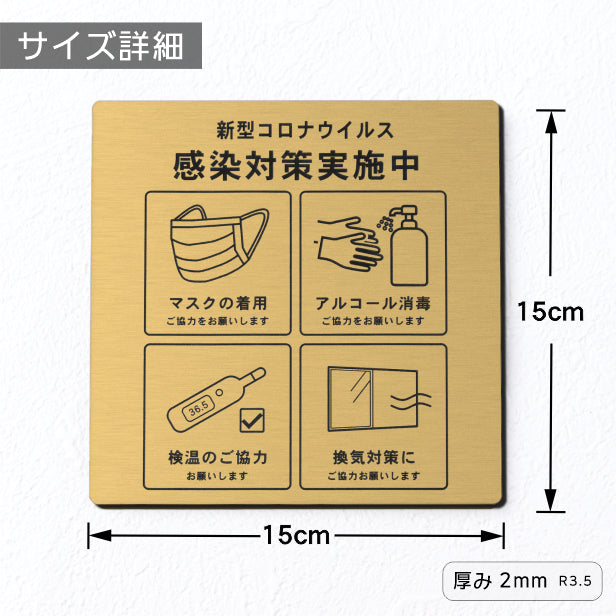 サイズ詳細

新型コロナウイルス
感染対策実施中

マスクの着用
ご協力をお願いします

アルコール消毒
ご協力をお願いします

36.5

検温のご協力
お願いします

換気対策に
ご協力をお願いします

15cm

15cm

厚み 2mm R3.5