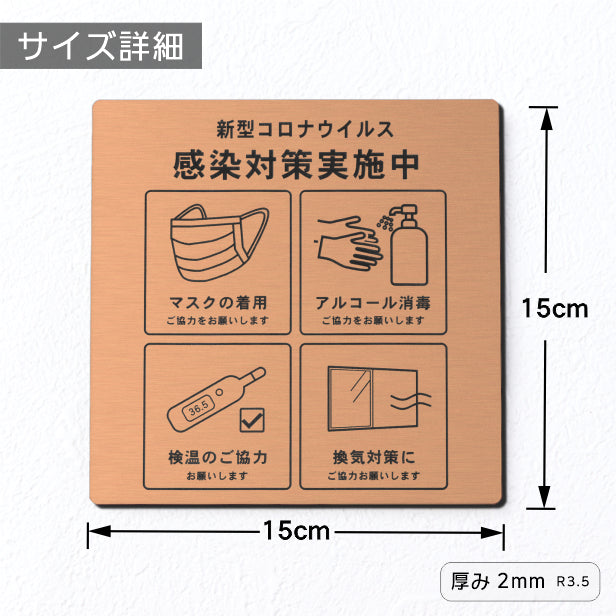 サイズ詳細

新型コロナウイルス
感染対策実施中

マスクの着用
ご協力をお願いします

アルコール消毒
ご協力をお願いします

36.5

検温のご協力
お願いします

換気対策に
ご協力お願いします

15cm

15cm

厚み 2mm R3.5