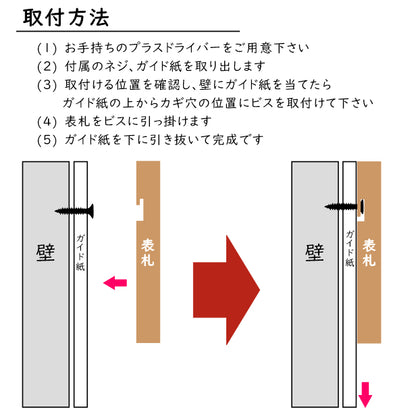 取付方法

(1) お手持ちのプラスドライバーをご用意下さい
(2) 付属のネジ、ガイド紙を取り出します
(3) 取付ける位置を確認し、壁にガイド紙を当てたら ガイド紙の上からカギ穴の位置にビスを取付けて下さい
(4) 表札をビスに引っ掛けます
(5) ガイド紙を下に引き抜いて完成です

壁

ガイド紙

表札

壁

ガイド紙

表札