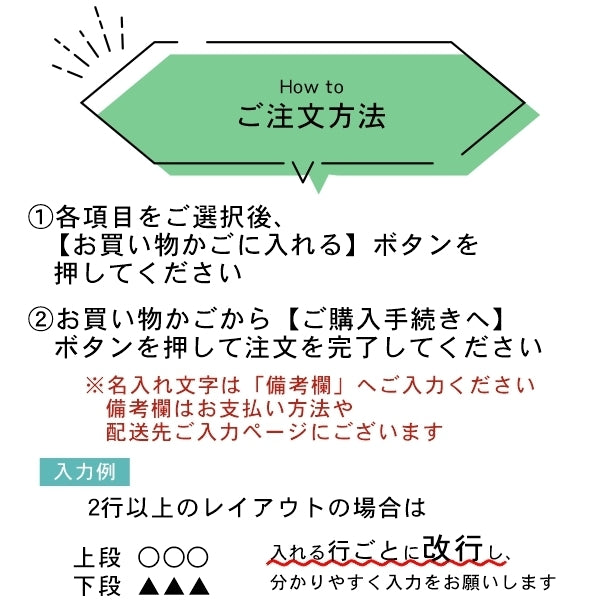 How to
ご注文方法

①各項目をご選択後、
【お買い物かごに入れる】ボタンを
押してください

②お買い物かごから【ご購入手続きへ】
ボタンを押して注文を完了してください

※名入れ文字は「備考欄」へご入力ください
備考欄はお支払い方法や
配送先ご入力ページにございます

入力例

2行以上のレイアウトの場合は

上段 ○○○
下段 ▲▲▲

入れる行ごとに改行し、
分かりやすく入力をお願いします